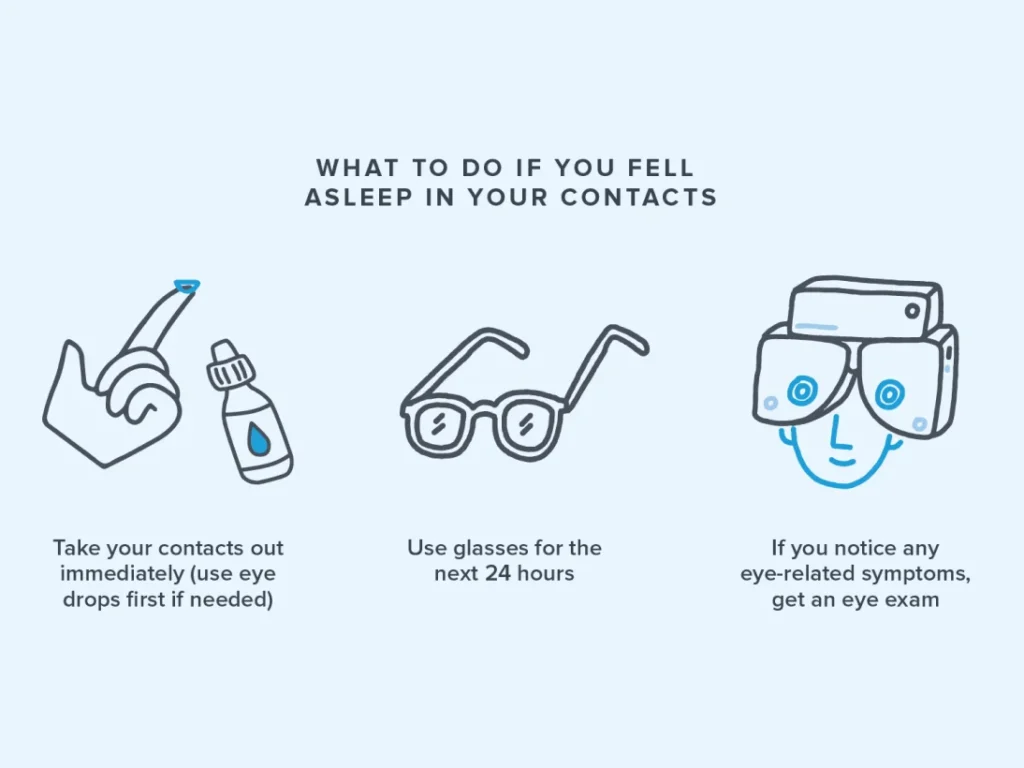 WHAT TO DO IF YOU FELL ASLEEP IN YOUR CONTACTS

Take your contacts out immediately (use eye drops first if needed)

Use glasses for the next 24 hours

If you notice any eye-related symptoms, get an eye exam