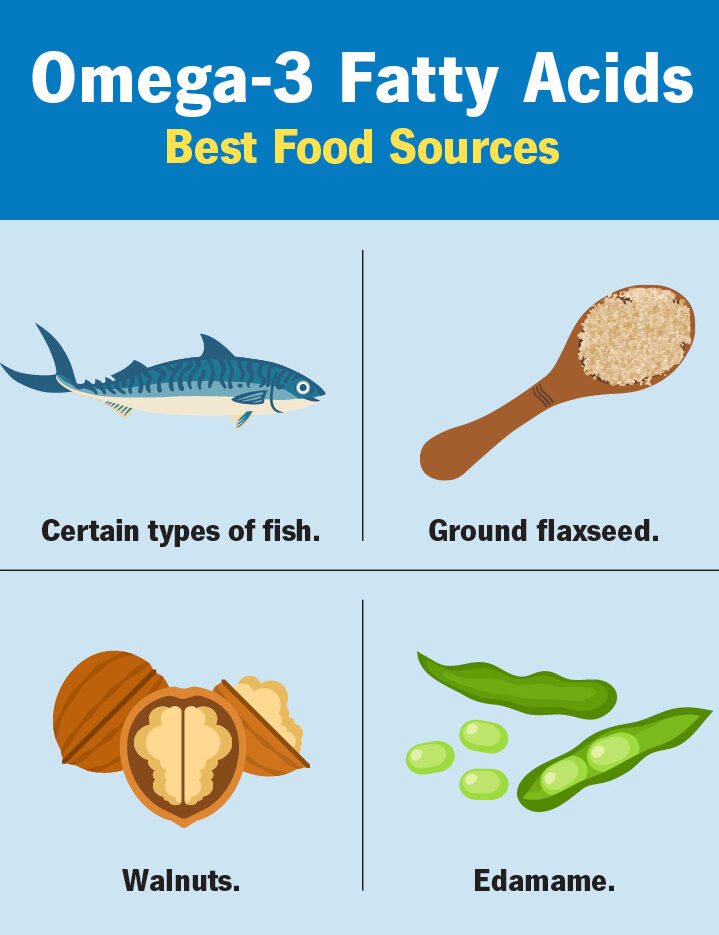 Omega-3 Fatty Acids
Best Food Sources

Certain types of fish.

Ground flaxseed.

Walnuts.

Edamame.