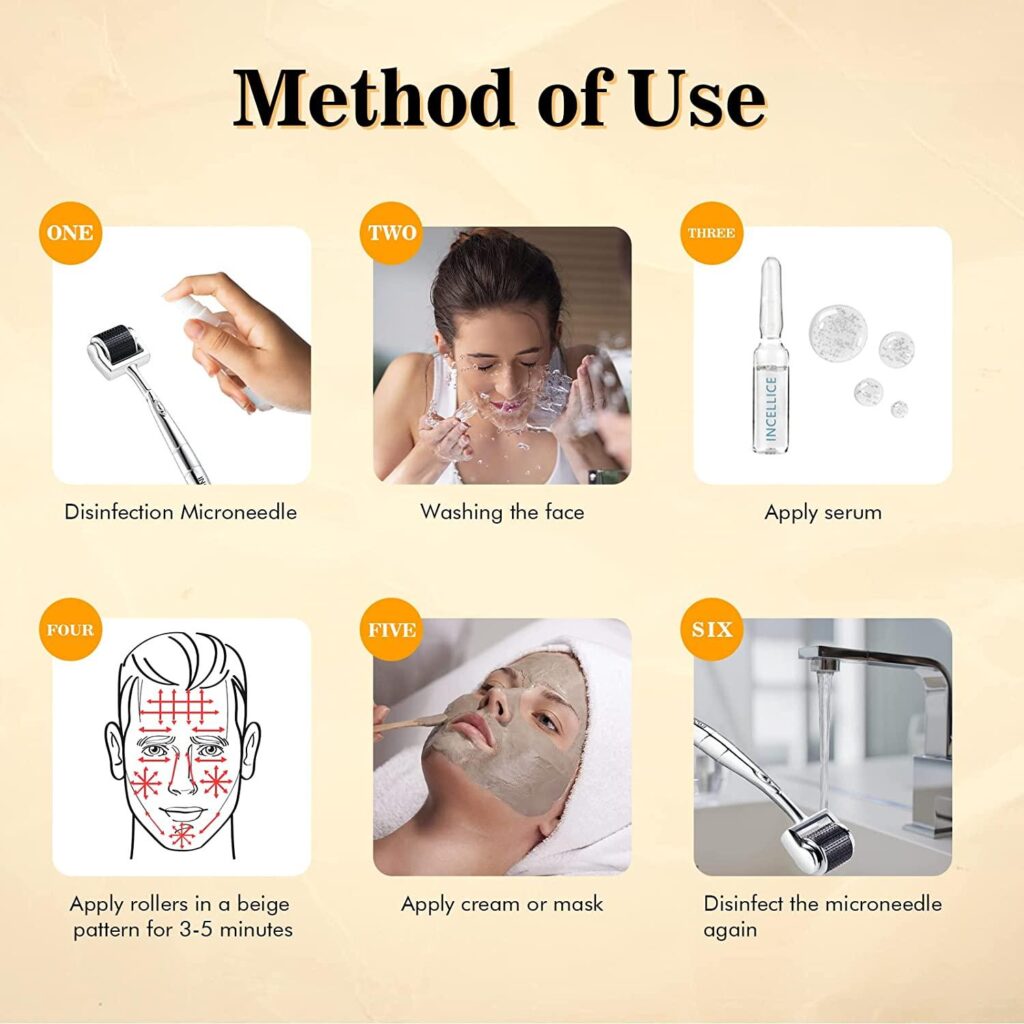 Method of Use

ONE

Disinfection Microneedle

TWO

Washing the face

THREE

INCELLICE

Apply serum

FOUR

Apply rollers in a beige pattern for 3-5 minutes

FIVE

Apply cream or mask

SIX

Disinfect the microneedle again